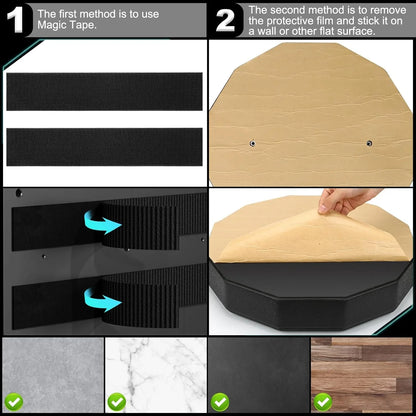 1 The first method is to use Magic Tape.

2 The second method is to remove the protective film and stick it on a wall or other flat surface.